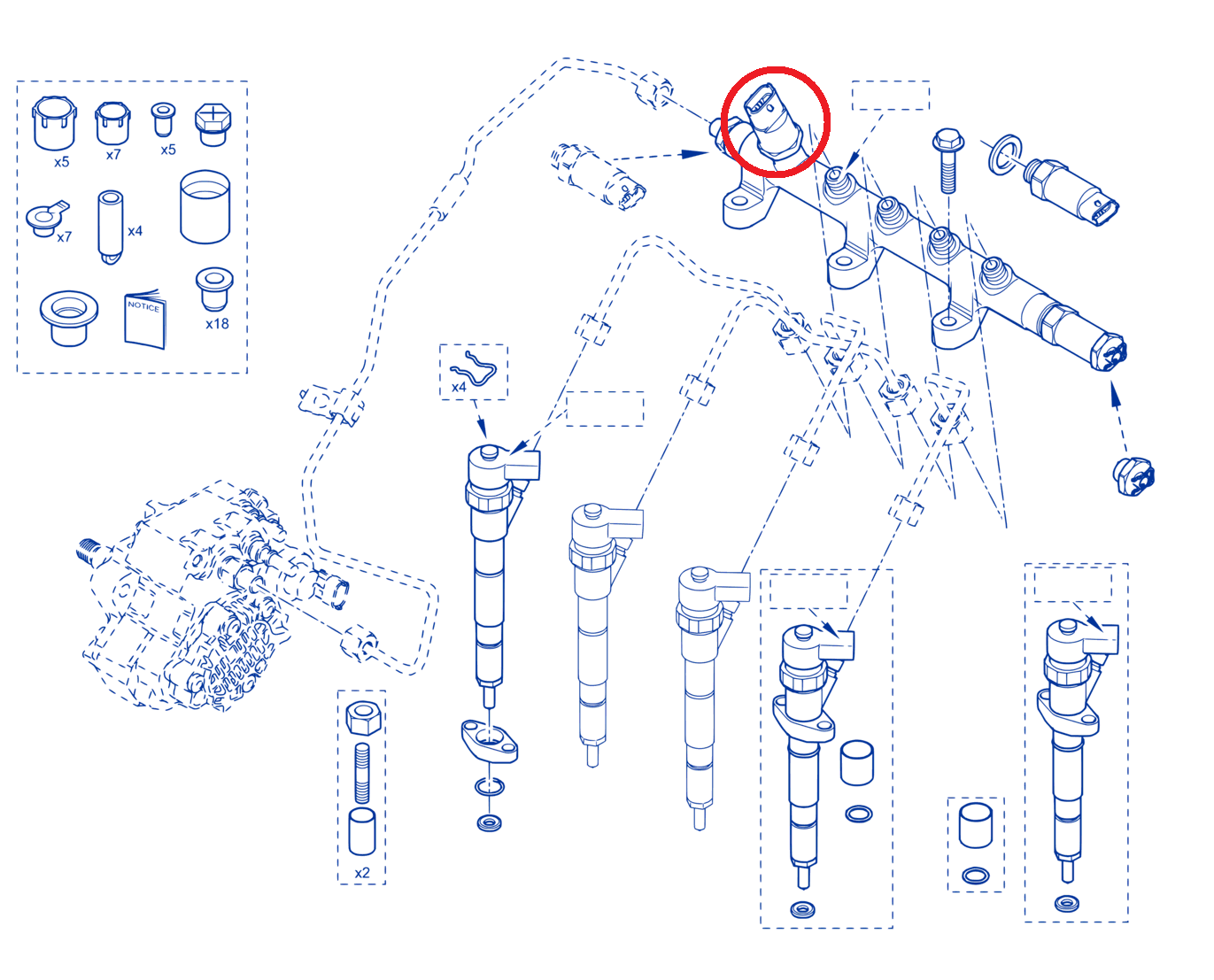 x5
x7
x5
x7
x4
NOTICE
x18
x4
x2